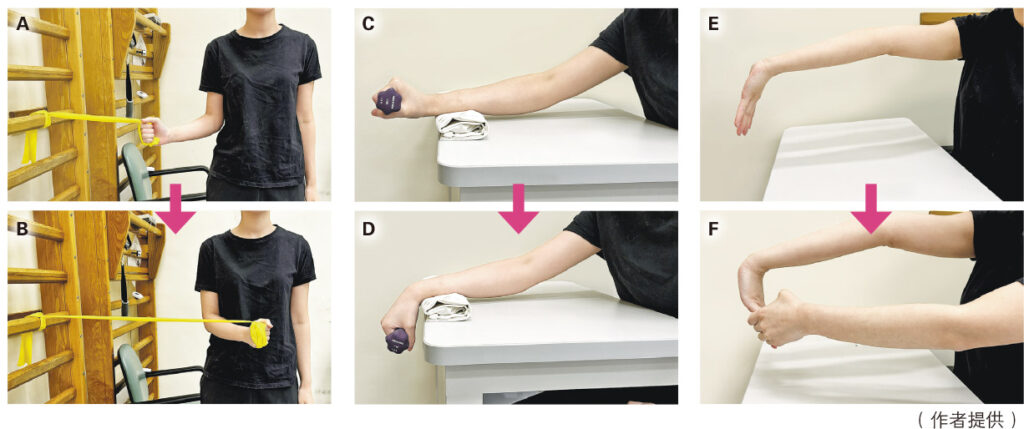 A

B

C

D

E

F

（作者提供）